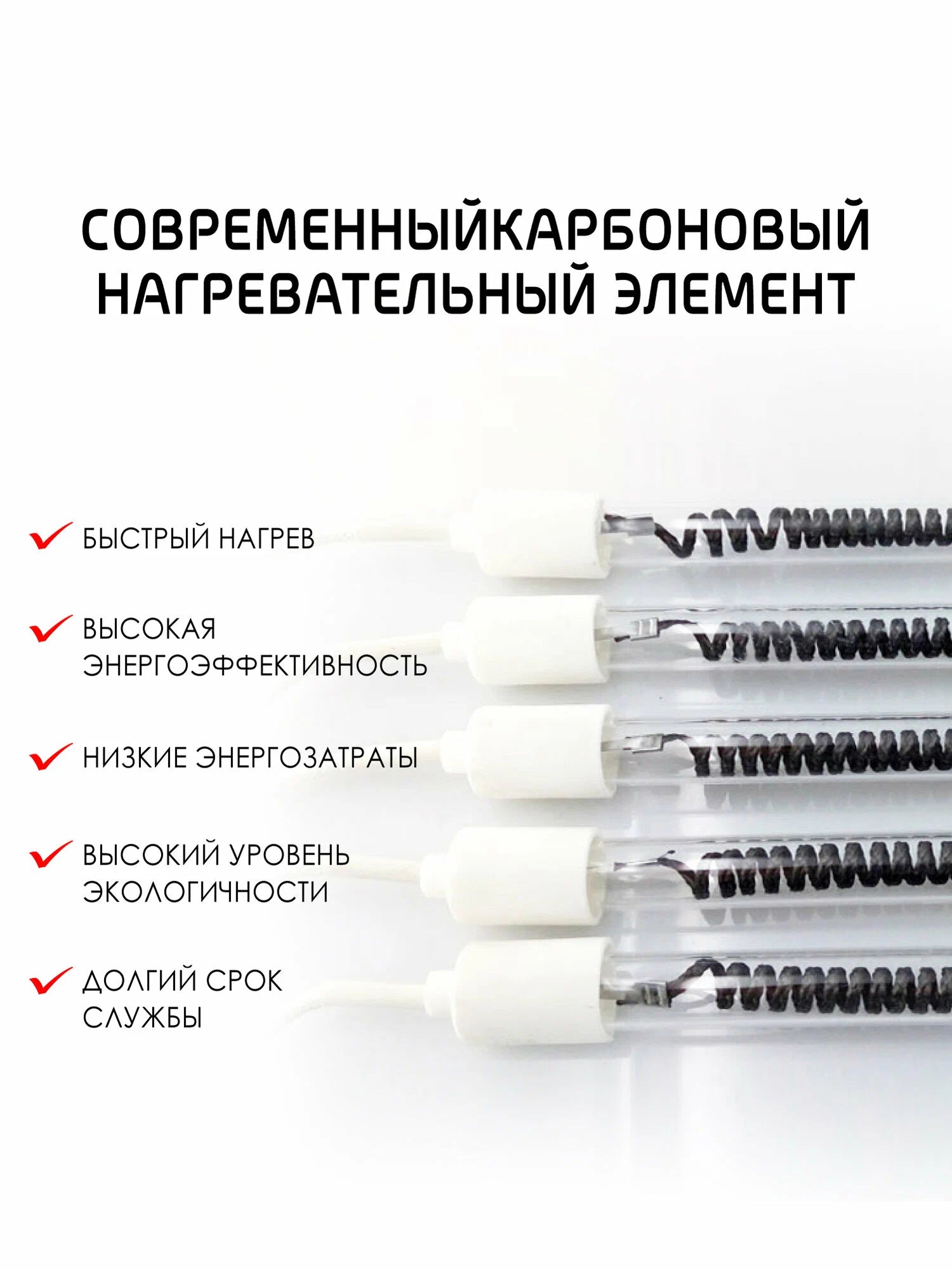 СОВРЕМЕННЫЙКАРБОНОВЫЙ НАГРЕВАТЕЛЬНЫЙ ЭЛЕМЕНТ

БЫСТРЫЙ НАГРЕВ

ВЫСОКАЯ ЭНЕРГОЭФФЕКТИВНОСТЬ

НИЗКИЕ ЭНЕРГОЗАТРАТЫ

ВЫСОКИЙ УРОВЕНЬ ЭКОЛОГИЧНОСТИ

ДОЛГИЙ СРОК СЛУЖБЫ